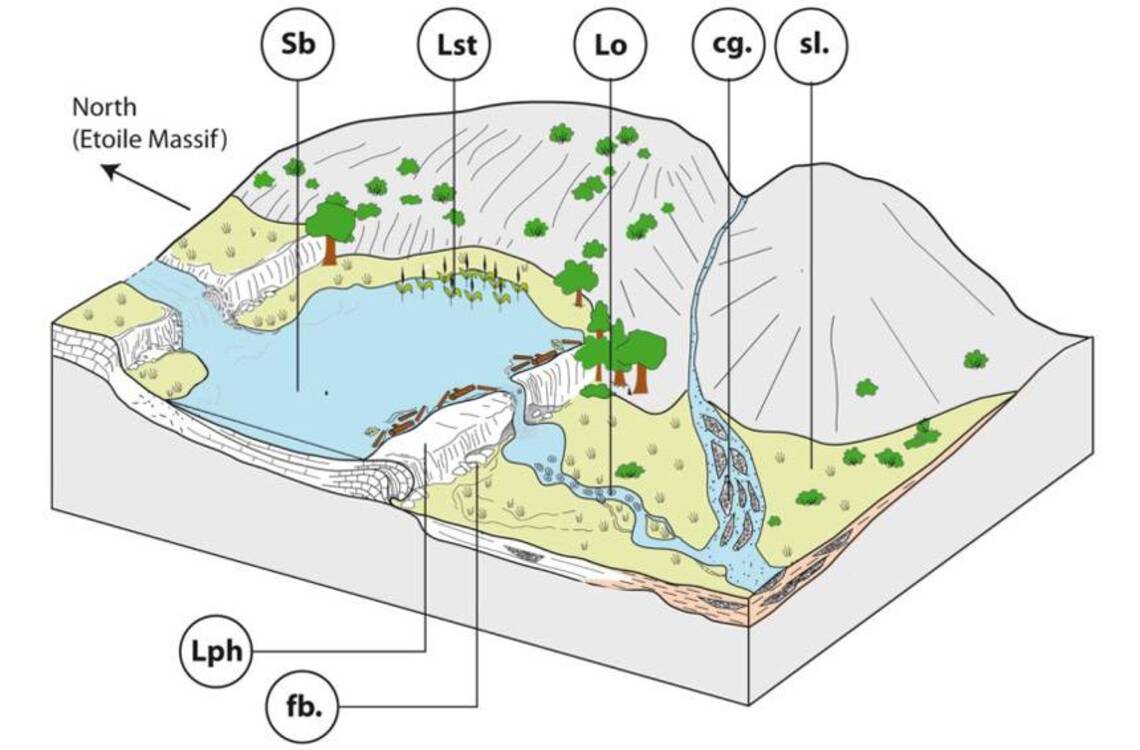 Sb

Lst

Lo

cg.

sl.

North
(Etoile Massif)

Lph

fb.